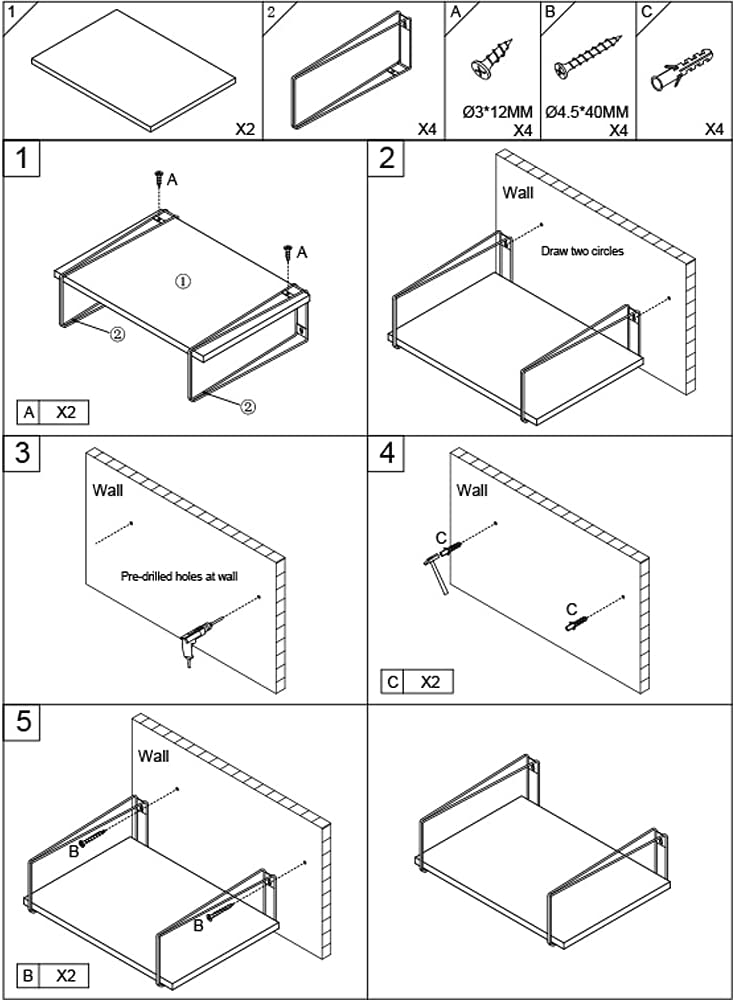 1
X2

2
X4

A
Ø3*12MM
X4

B
Ø4.5*40MM
X4

C
X4

1
A
A
①
②
②
A X2

2
Wall
Draw two circles

3
Wall
Pre-drilled holes at wall

4
Wall
C
C
C X2

5
Wall
B
B
B X2