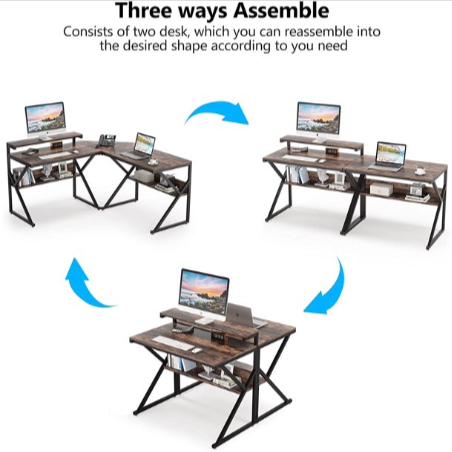 Three ways Assemble

Consists of two desk, which you can reassemble into the desired shape according to you need